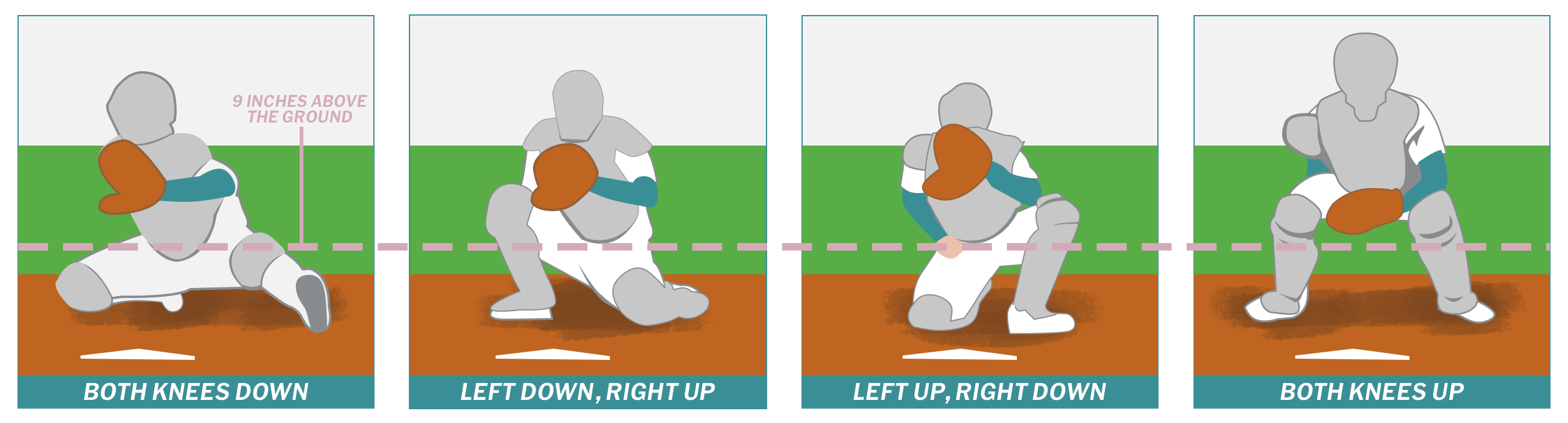 9 INCHES ABOVE THE GROUND

BOTH KNEES DOWN

LEFT DOWN, RIGHT UP

LEFT UP, RIGHT DOWN

BOTH KNEES UP